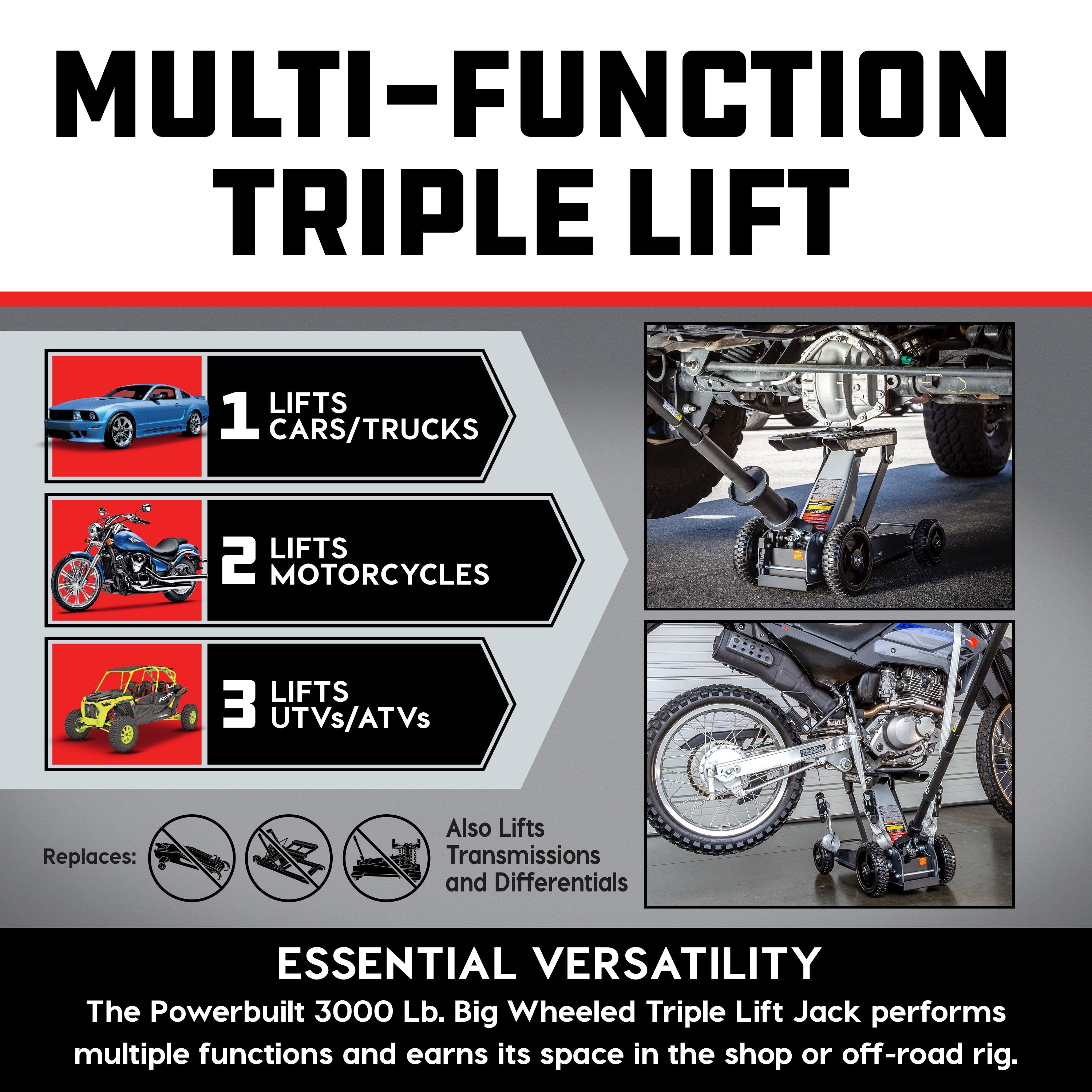 MULTI-FUNCTION TRIPLE LIFT

1 LIFTS CARS/TRUCKS

2 LIFTS MOTORCYCLES

3 LIFTS UTVs/ATVs

Replaces:

Also Lifts Transmissions and Differentials

ESSENTIAL VERSATILITY

The Powerbuilt 3000 Lb. Big Wheeled Triple Lift Jack performs multiple functions and earns its space in the shop or off-road rig.